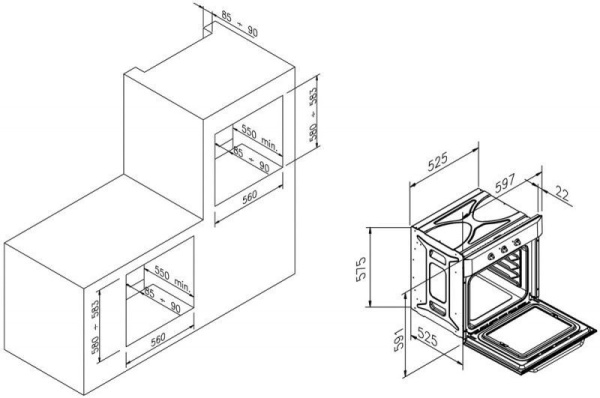 85 ÷ 90

580 ÷ 583

550 min.

85 ÷ 90

560

550 min.

85 ÷ 90

580 ÷ 583

560

525

597

22

575

591

525