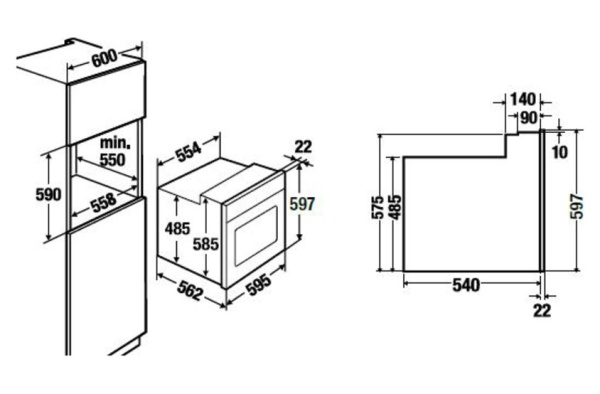 600
min.
550
590
558
554
22
597
485
585
562
595
140
90
10
575
485
597
540
22