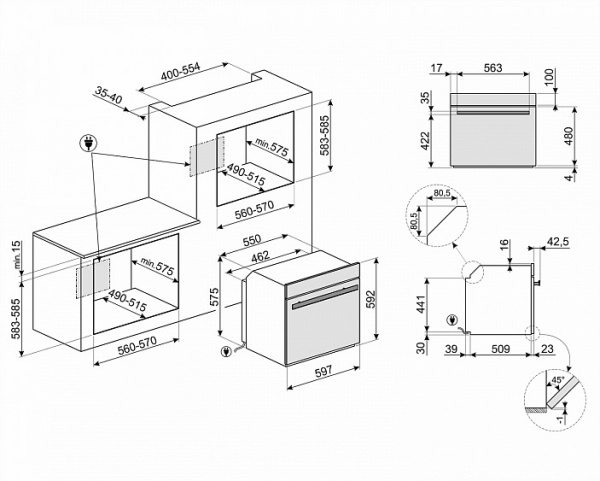 400-554
35-40
583-585
min.575
490-515
560-570
min.15
583-585
min.575
490-515
560-570
550
462
575
592
597
17
563
100
35
422
480
4
80,5
80,5
16
42,5
441
30
39
509
23
45°
1