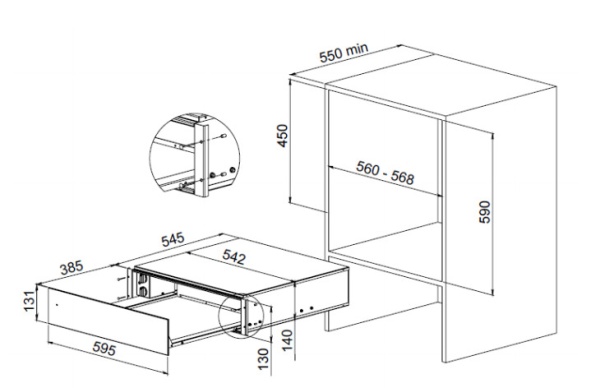 550 min
450
560 - 568
590
545
542
385
131
595
130
140