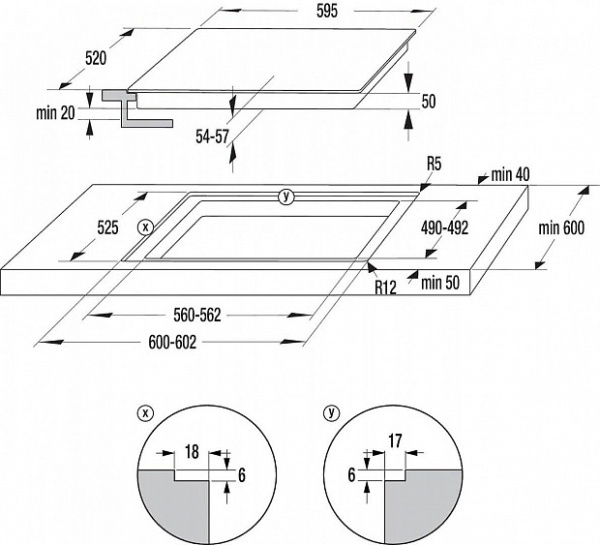 595

520

min 20

50

54-57

R5

min 40

y

525

x

490-492

min 600

R12

min 50

560-562

600-602

x

18

6

y

17

6