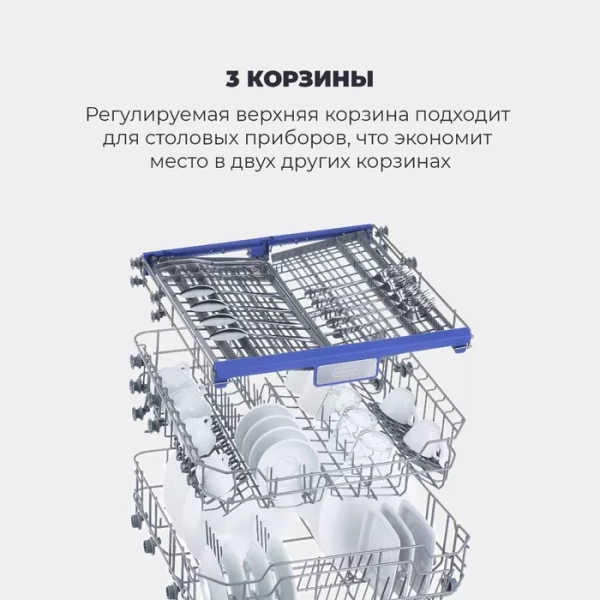 3 КОРЗИНЫ

Регулируемая верхняя корзина подходит для столовых приборов, что экономит место в двух других корзинах