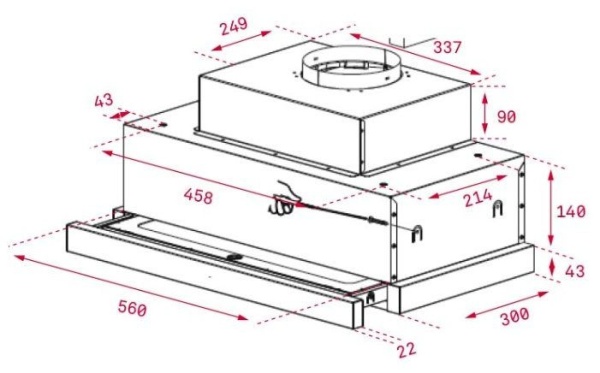 249
337
43
90
458
214
140
43
560
300
22