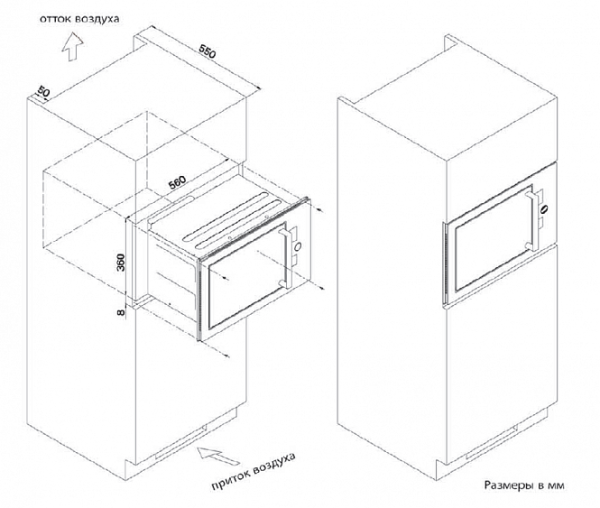 отток воздуха

550

50

560

360

8

приток воздуха

Размеры в мм