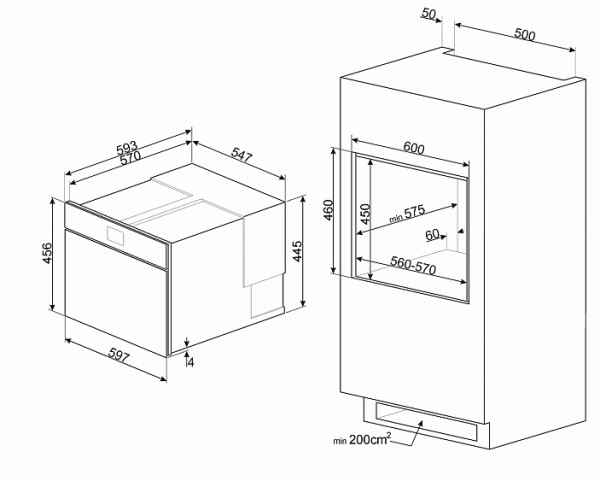 593
570
547
456
445
597
4
50
500
600
460
450
min 575
60
560-570
min $200cm^2$