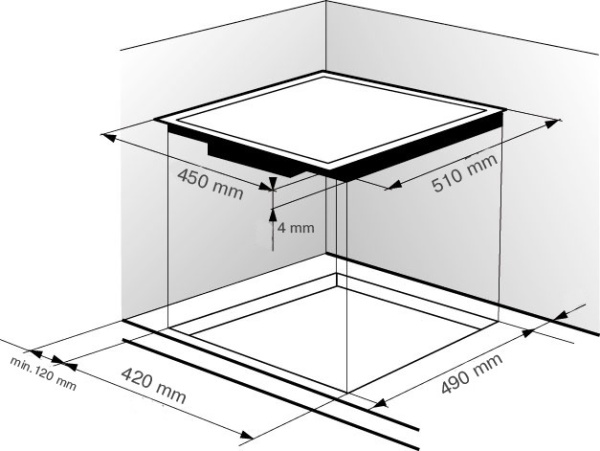 450 mm
510 mm
4 mm
min. 120 mm
420 mm
490 mm