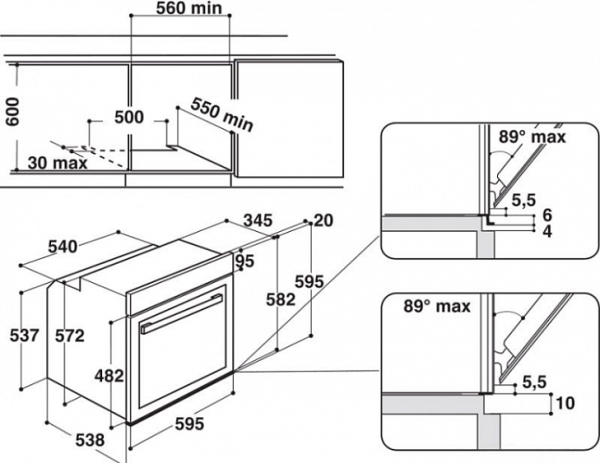 560 min

600

500

550 min

30 max

89° max

5,5

6

4

345

20

540

95

595

582

537

572

482

595

538

89° max

5,5

10