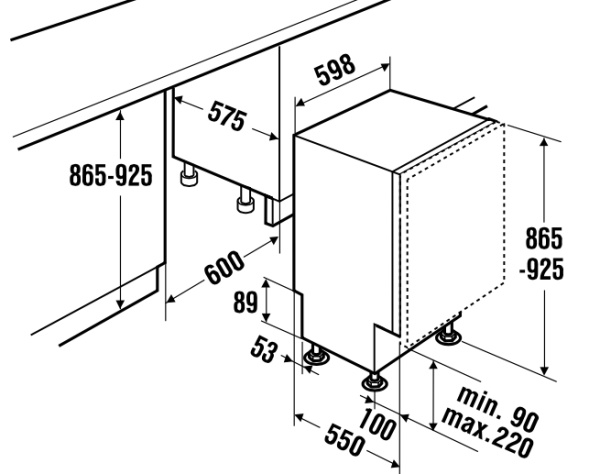 598
575
865-925
865
-925
600
89
53
100
550
min. 90
max.220