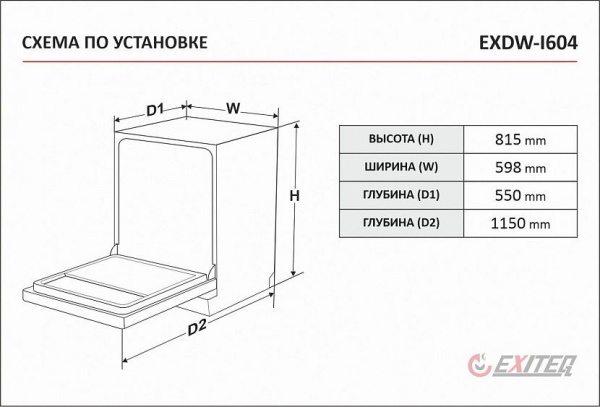 СХЕМА ПО УСТАНОВКЕ

EXDW-I604

D1

W

H

D2

| ВЫСОТА (H) | 815 mm |
|---|---|
| ШИРИНА (W) | 598 mm |
| ГЛУБИНА (D1) | 550 mm |
| ГЛУБИНА (D2) | 1150 mm |

EXITEQ