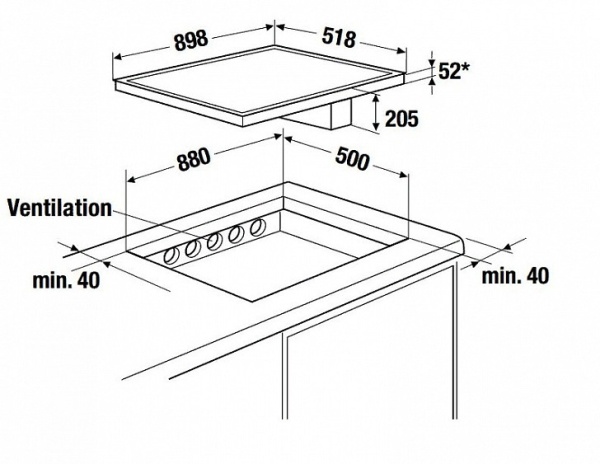 898
518
52*
205
880
500
Ventilation
min. 40
min. 40