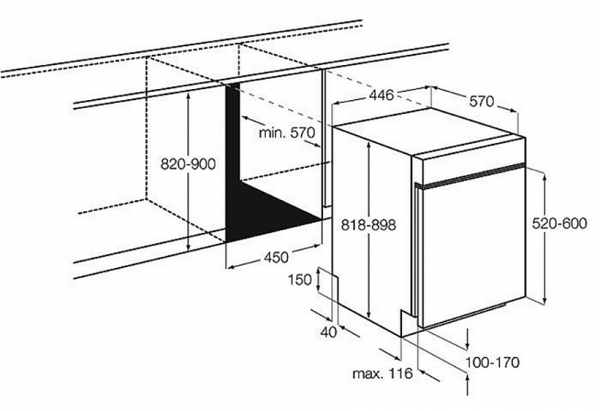 446
570
min. 570
820-900
818-898
520-600
450
150
40
100-170
max. 116