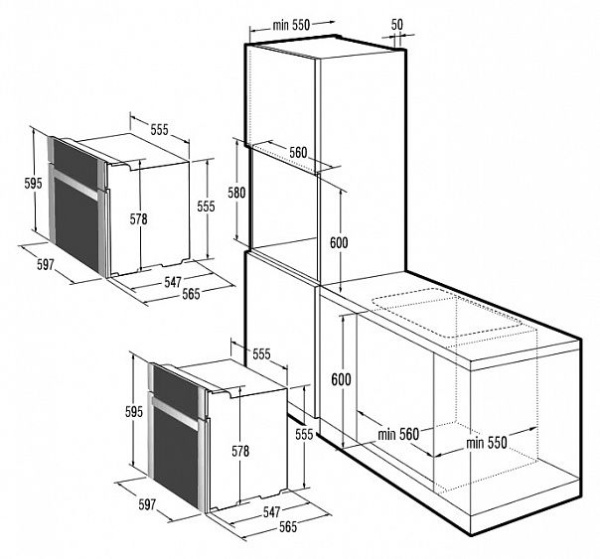 min 550
50
555
595
578
555
597
547
565
560
580
600
555
595
578
555
597
547
565
600
min 560
min 550