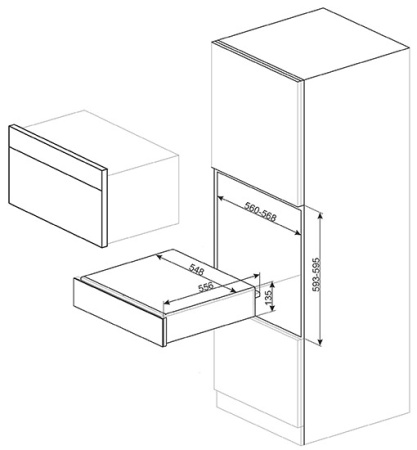 560-568

548

556

135

593-595