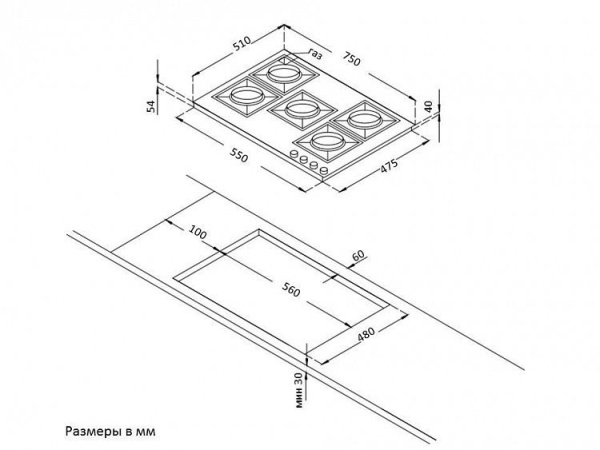 510
газ
750
54
40
550
475
100
60
560
480
мин 30

Размеры в мм