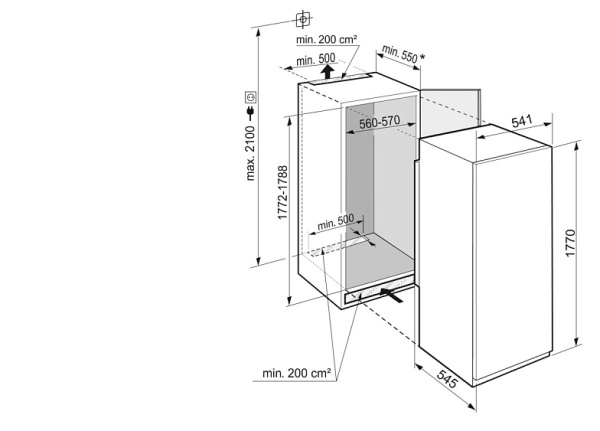 min. 200 cm²
min. 500
min. 550 *
max. 2100
560-570
541
1772-1788
min. 500
1770
min. 200 cm²
545