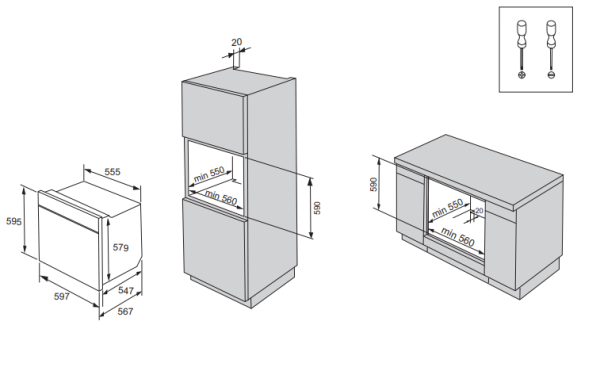 555
595
579
597
547
567
20
min 550
min 560
590
590
min 550
20
min 560