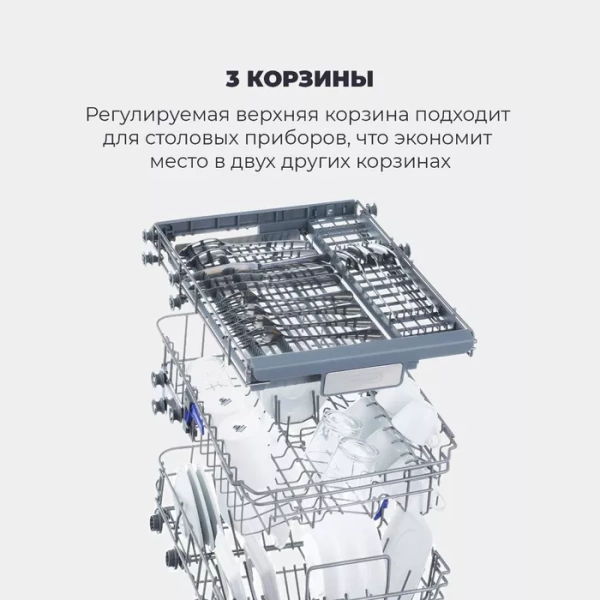 3 КОРЗИНЫ

Регулируемая верхняя корзина подходит для столовых приборов, что экономит место в двух других корзинах