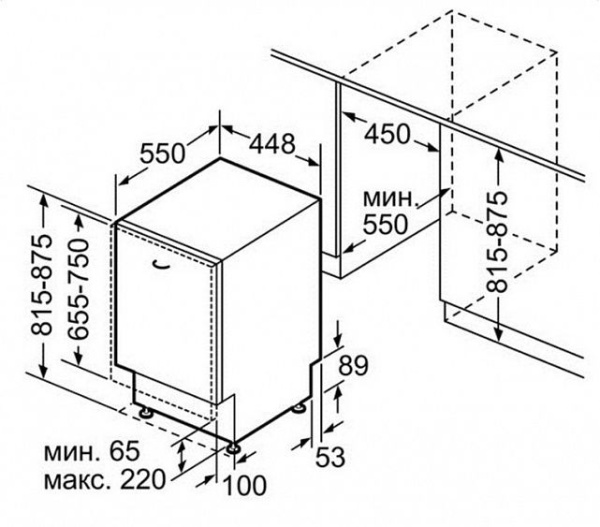 550
448
450
мин.
550
815-875
815-875
655-750
89
53
мин. 65
макс. 220
100